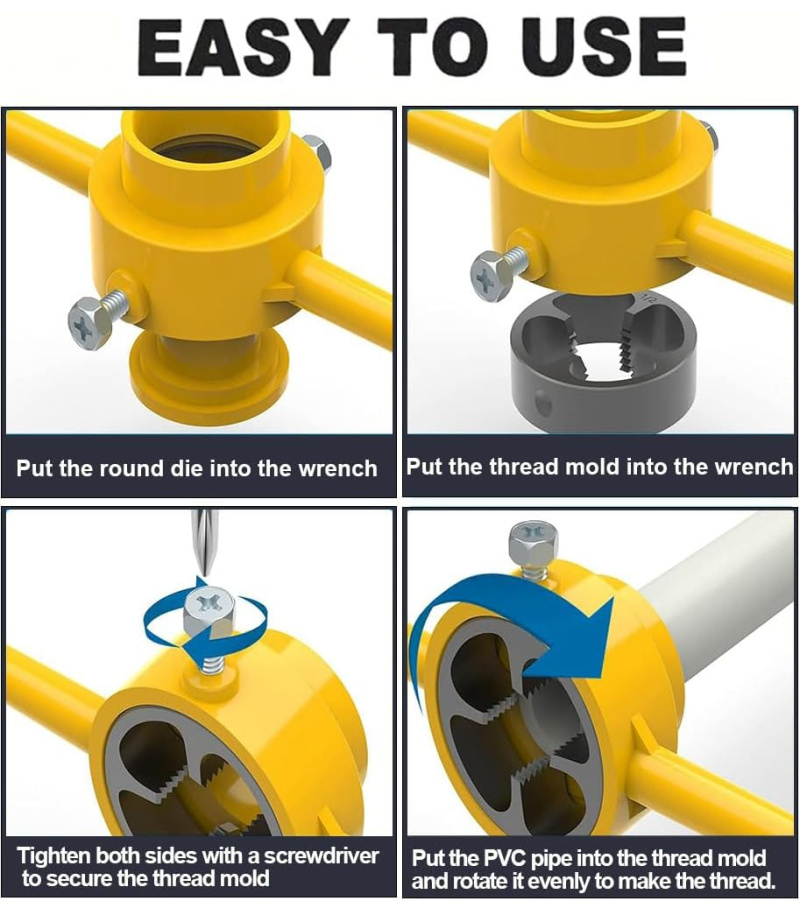 EASY TO USE

Put the round die into the wrench

Put the thread mold into the wrench

Tighten both sides with a screwdriver to secure the thread mold

Put the PVC pipe into the thread mold and rotate it evenly to make the thread.